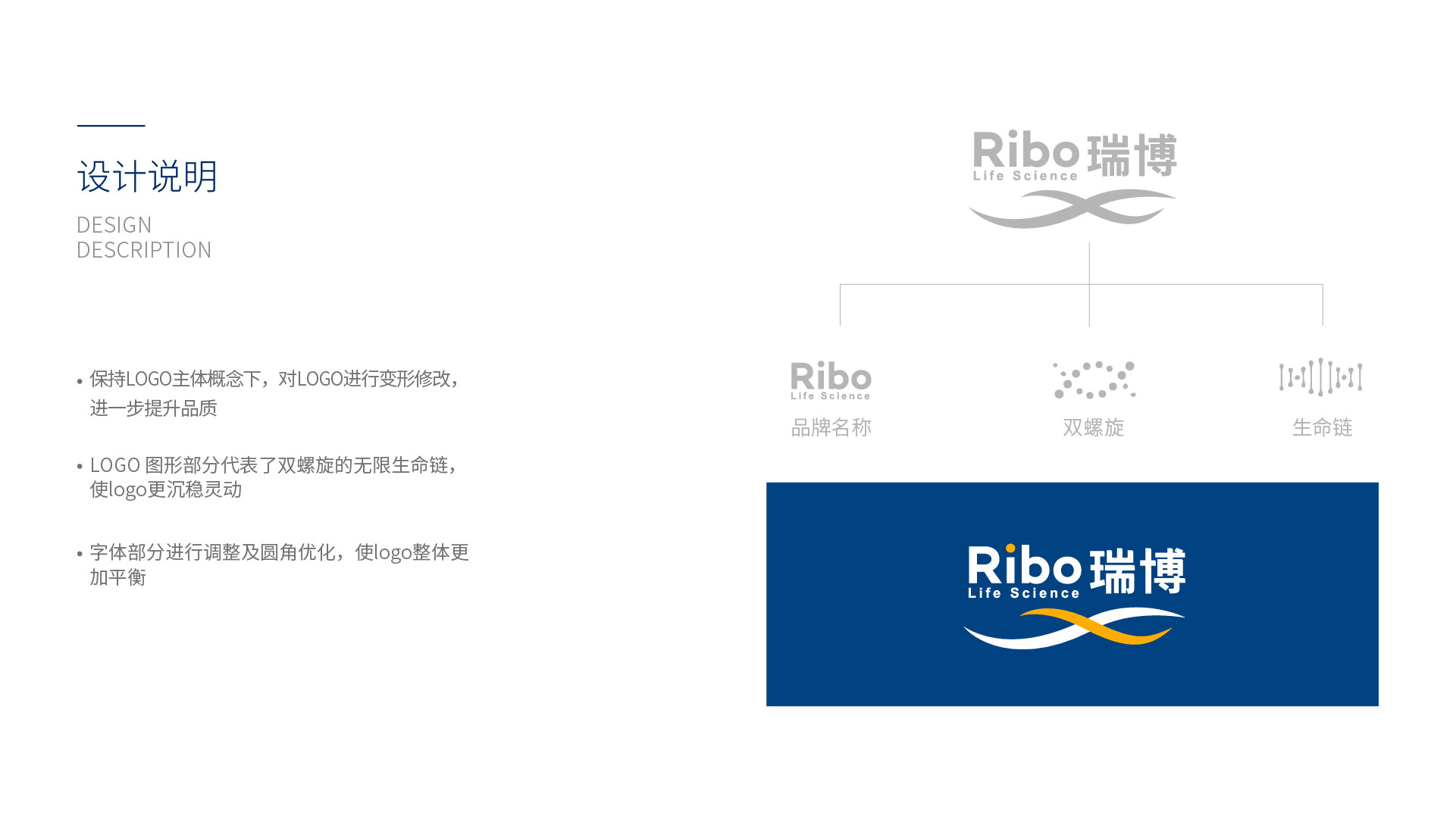 设计说明
DESIGN
DESCRIPTION

• 保持LOGO主体概念下，对LOGO进行变形修改，进一步提升品质

• LOGO 图形部分代表了双螺旋的无限生命链，使logo更沉稳灵动

• 字体部分进行调整及圆角优化，使logo整体更加平衡

Ribo 瑞博
Life Science

Ribo
Life Science
品牌名称

双螺旋

生命链

Ribo 瑞博
Life Science